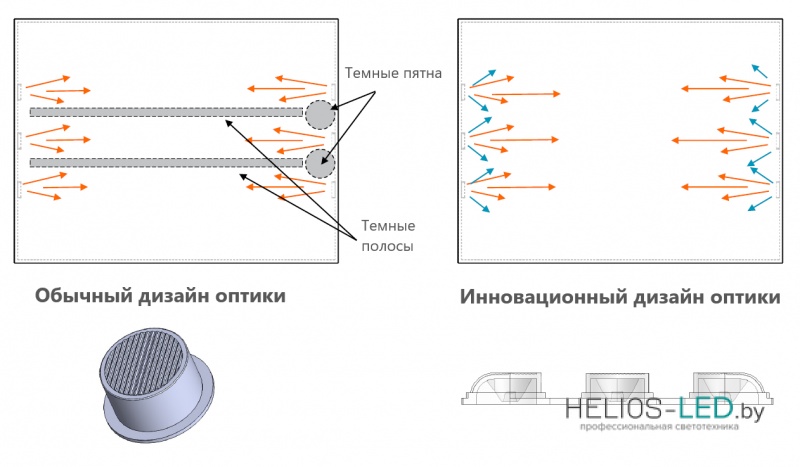 Темные пятна

Темные полосы

Обычный дизайн оптики

Инновационный дизайн оптики

HELIOS-LED.by
профессиональная светотехника